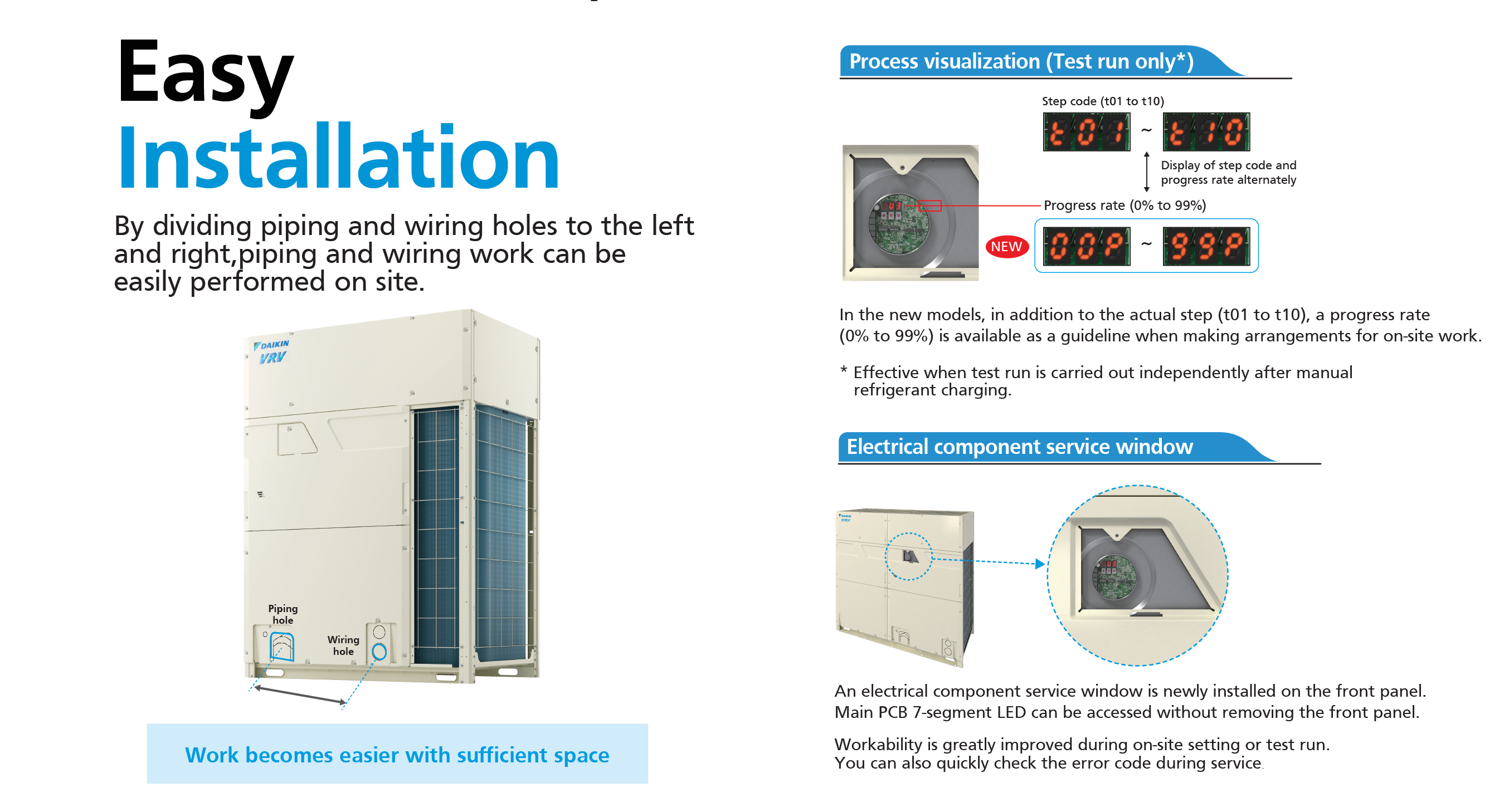 Easy
Installation

By dividing piping and wiring holes to the left and right,piping and wiring work can be easily performed on site.

DAIKIN
VRV

Piping hole

Wiring hole

Work becomes easier with sufficient space

Process visualization (Test run only*)

Step code (t01 to t10)

t01 ~ t10

Display of step code and progress rate alternately

Progress rate (0% to 99%)

NEW

00P ~ 99P

In the new models, in addition to the actual step (t01 to t10), a progress rate (0% to 99%) is available as a guideline when making arrangements for on-site work.

* Effective when test run is carried out independently after manual refrigerant charging.

Electrical component service window

An electrical component service window is newly installed on the front panel. Main PCB 7-segment LED can be accessed without removing the front panel.

Workability is greatly improved during on-site setting or test run. You can also quickly check the error code during service.